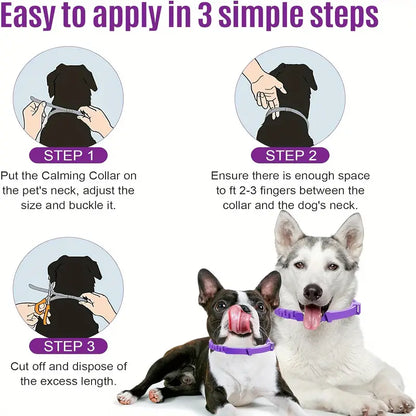 Easy to apply in 3 simple steps

STEP 1

Put the Calming Collar on the pet's neck, adjust the size and buckle it.

STEP 2

Ensure there is enough space to ft 2-3 fingers between the collar and the dog's neck.

STEP 3

Cut off and dispose of the excess length.